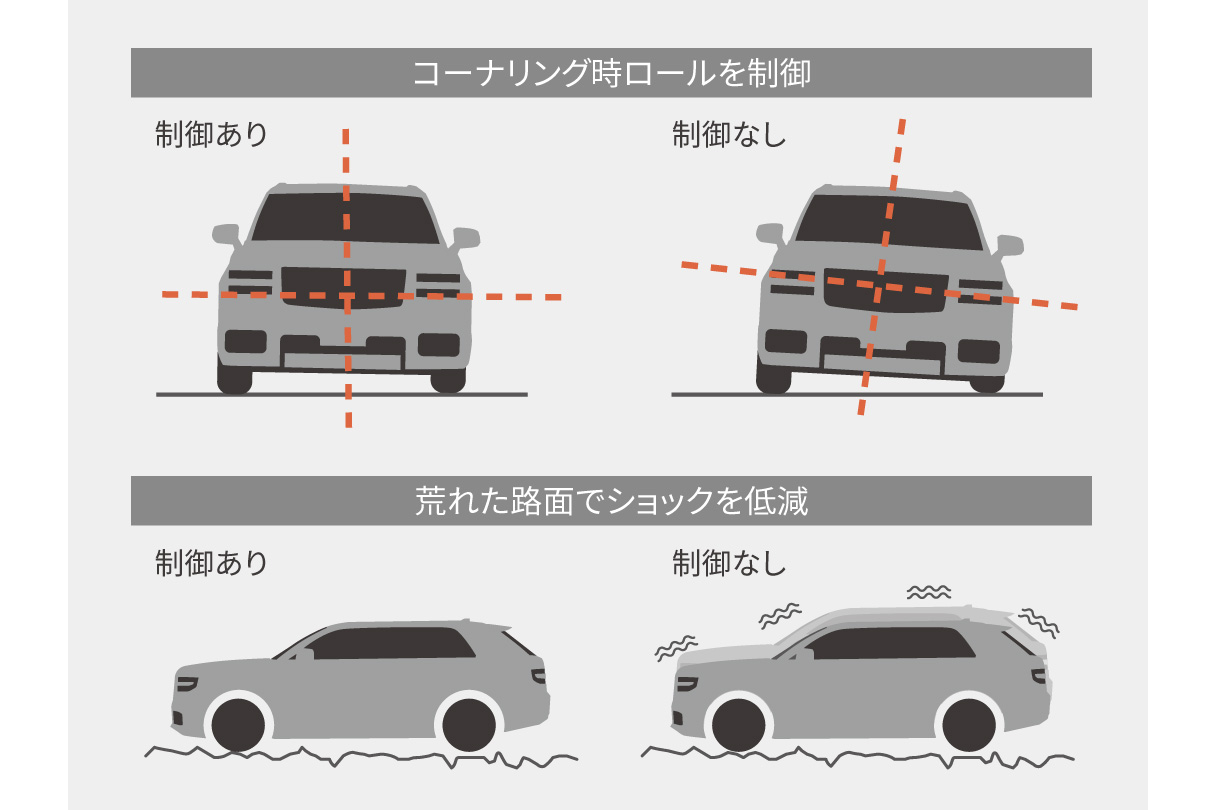 コーナリング時ロールを制御

制御あり

制御なし

荒れた路面でショックを低減

制御あり

制御なし